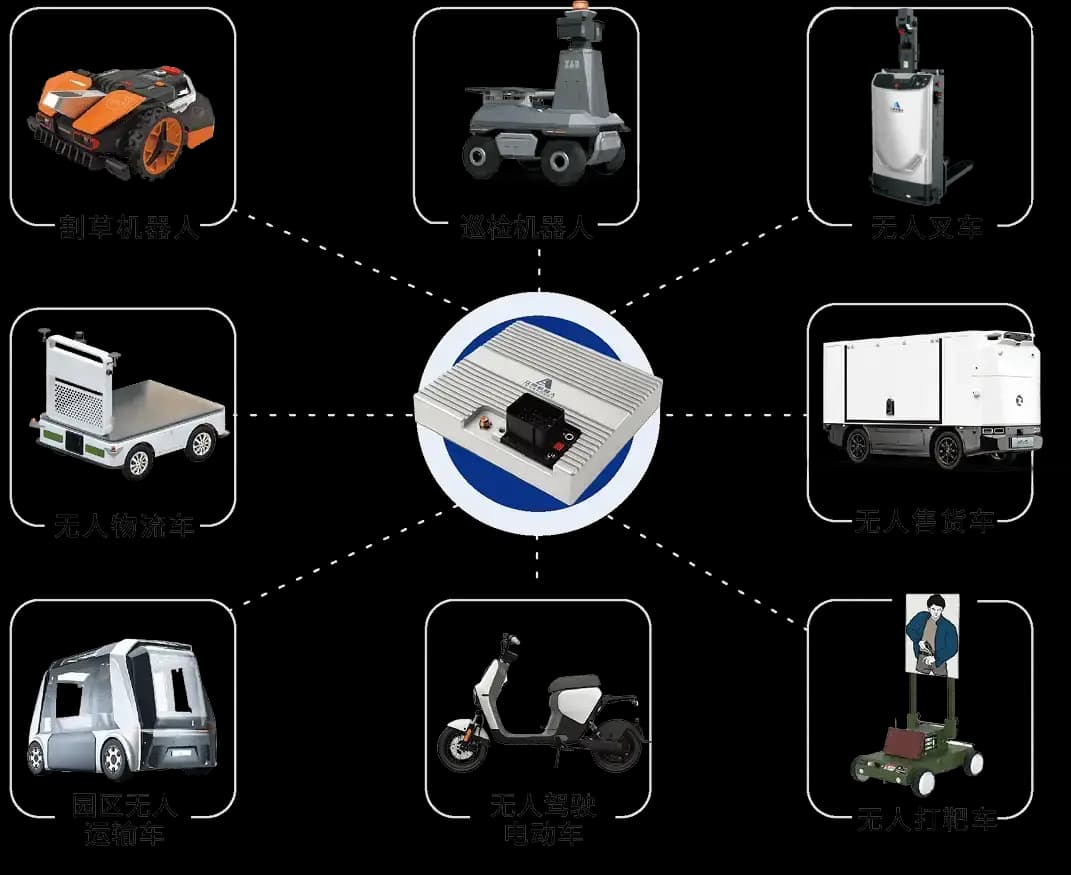 割草机器人

巡检机器人

无人叉车

无人物流车

无人售货车

园区无人运输车

无人驾驶电动车

无人打靶车